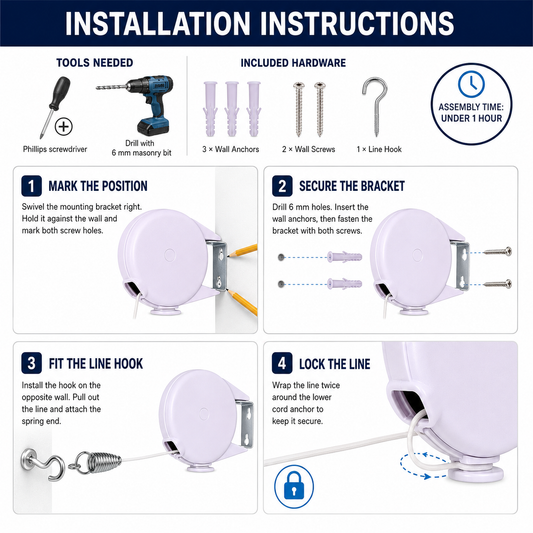 INSTALLATION INSTRUCTIONS

TOOLS NEEDED

Phillips screwdriver

Drill with 6 mm masonry bit

INCLUDED HARDWARE

3 × Wall Anchors

2 × Wall Screws

1 × Line Hook

ASSEMBLY TIME: UNDER 1 HOUR

1 MARK THE POSITION

Swivel the mounting bracket right. Hold it against the wall and mark both screw holes.

2 SECURE THE BRACKET

Drill 6 mm holes. Insert the wall anchors, then fasten the bracket with both screws.

3 FIT THE LINE HOOK

Install the hook on the opposite wall. Pull out the line and attach the spring end.

4 LOCK THE LINE

Wrap the line twice around the lower cord anchor to keep it secure.